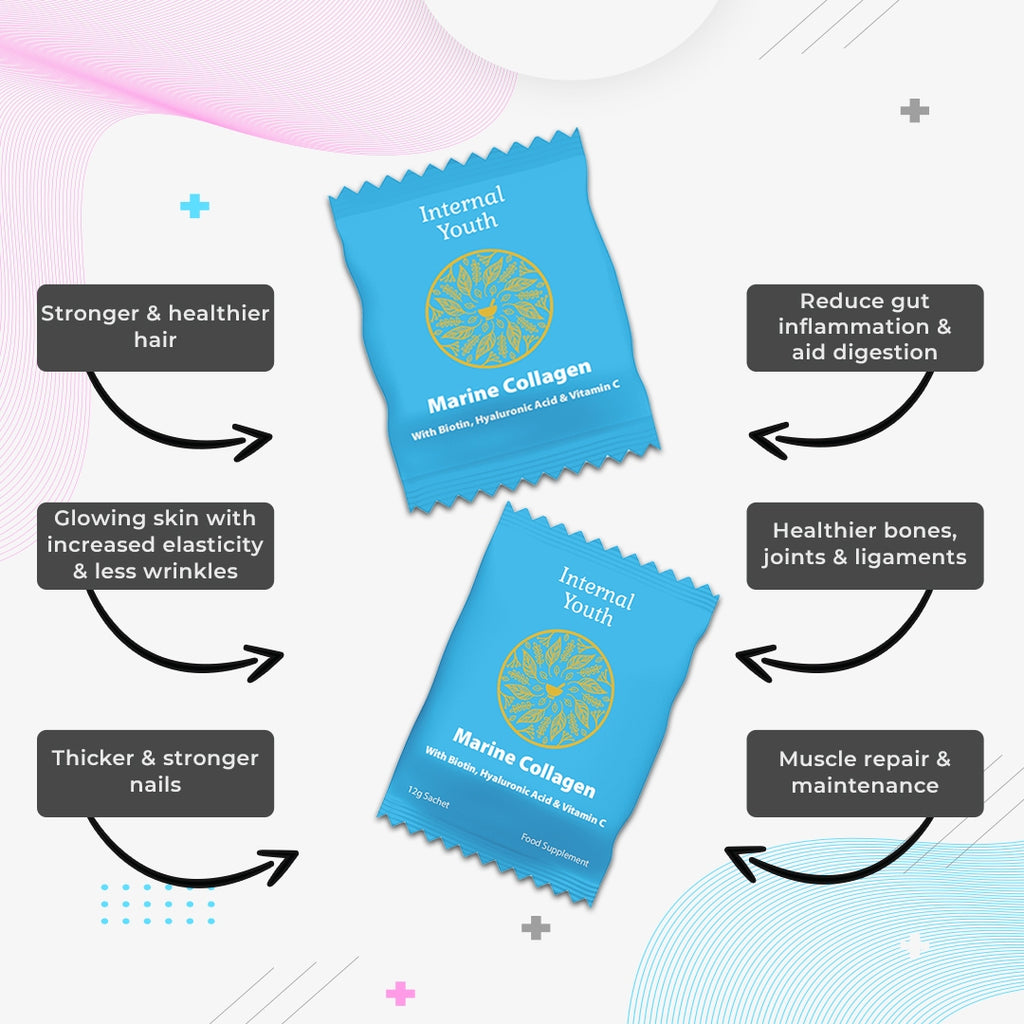 Stronger & healthier hair

Glowing skin with increased elasticity & less wrinkles

Thicker & stronger nails

Internal Youth

Marine Collagen

With Biotin, Hyaluronic Acid & Vitamin C

Internal Youth

Marine Collagen

With Biotin, Hyaluronic Acid & Vitamin C

12g Sachet

Food Supplement

Reduce gut inflammation & aid digestion

Healthier bones, joints & ligaments

Muscle repair & maintenance